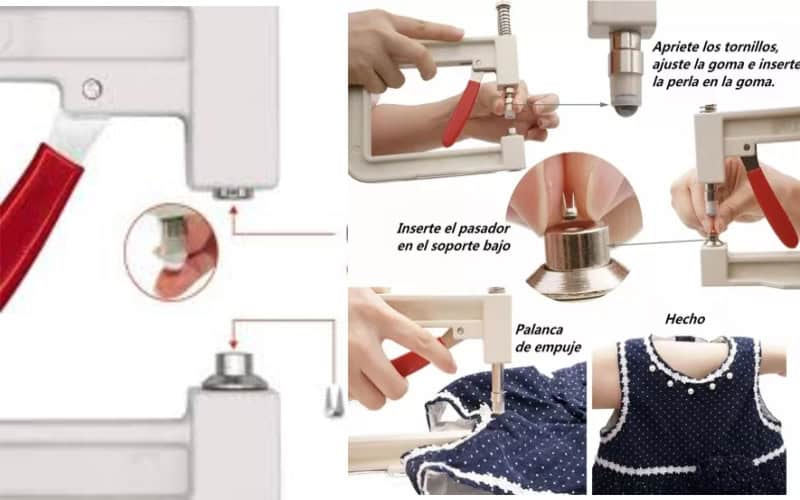 Apriete los tornillos, ajuste la goma e inserte la perla en la goma.

Inserte el pasador en el soporte bajo

Palanca de empuje

Hecho